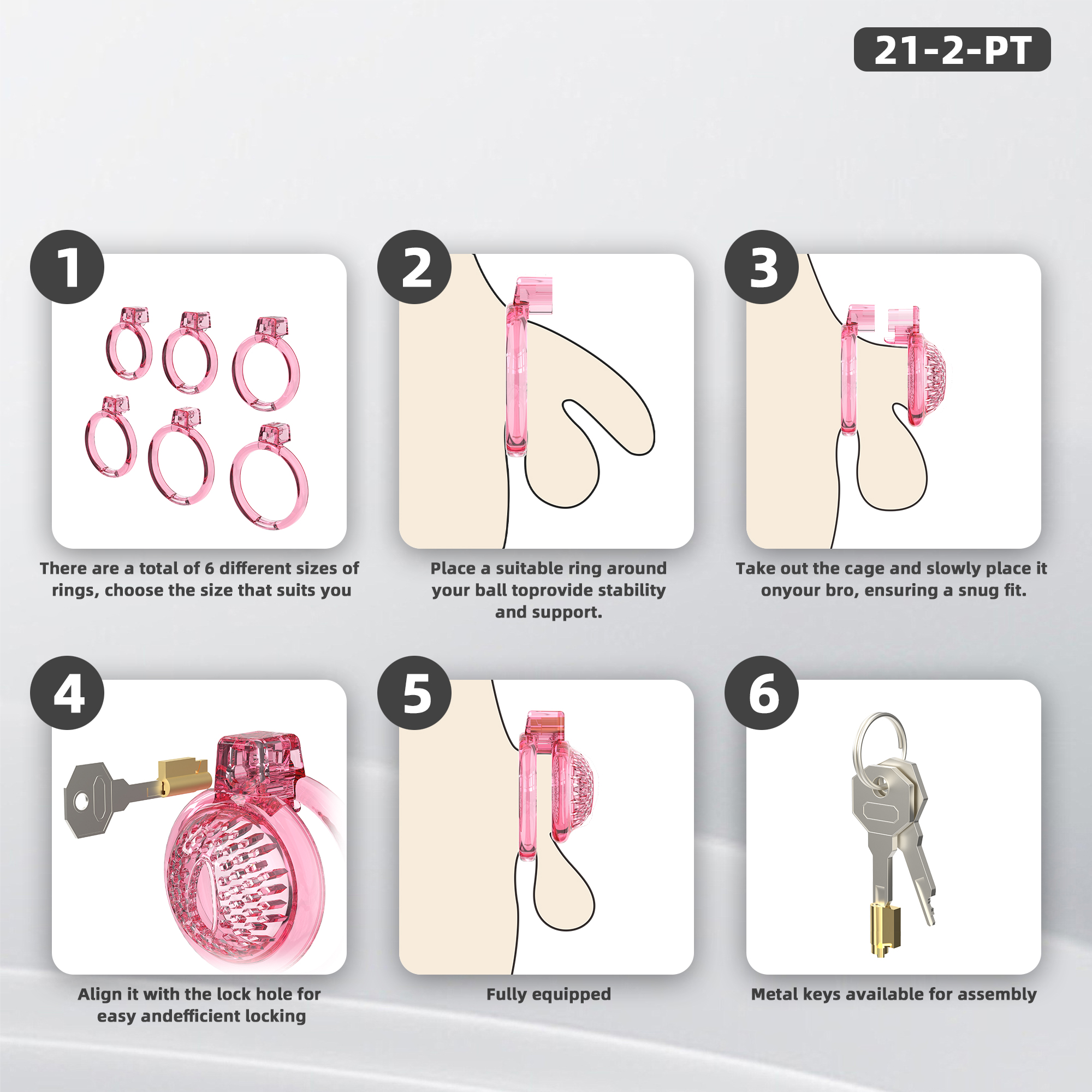 21-2-PT

1

There are a total of 6 different sizes of rings, choose the size that suits you

2

Place a suitable ring around your ball toprovide stability and support.

3

Take out the cage and slowly place it onyour bro, ensuring a snug fit.

4

Align it with the lock hole for easy andefficient locking

5

Fully equipped

6

Metal keys available for assembly