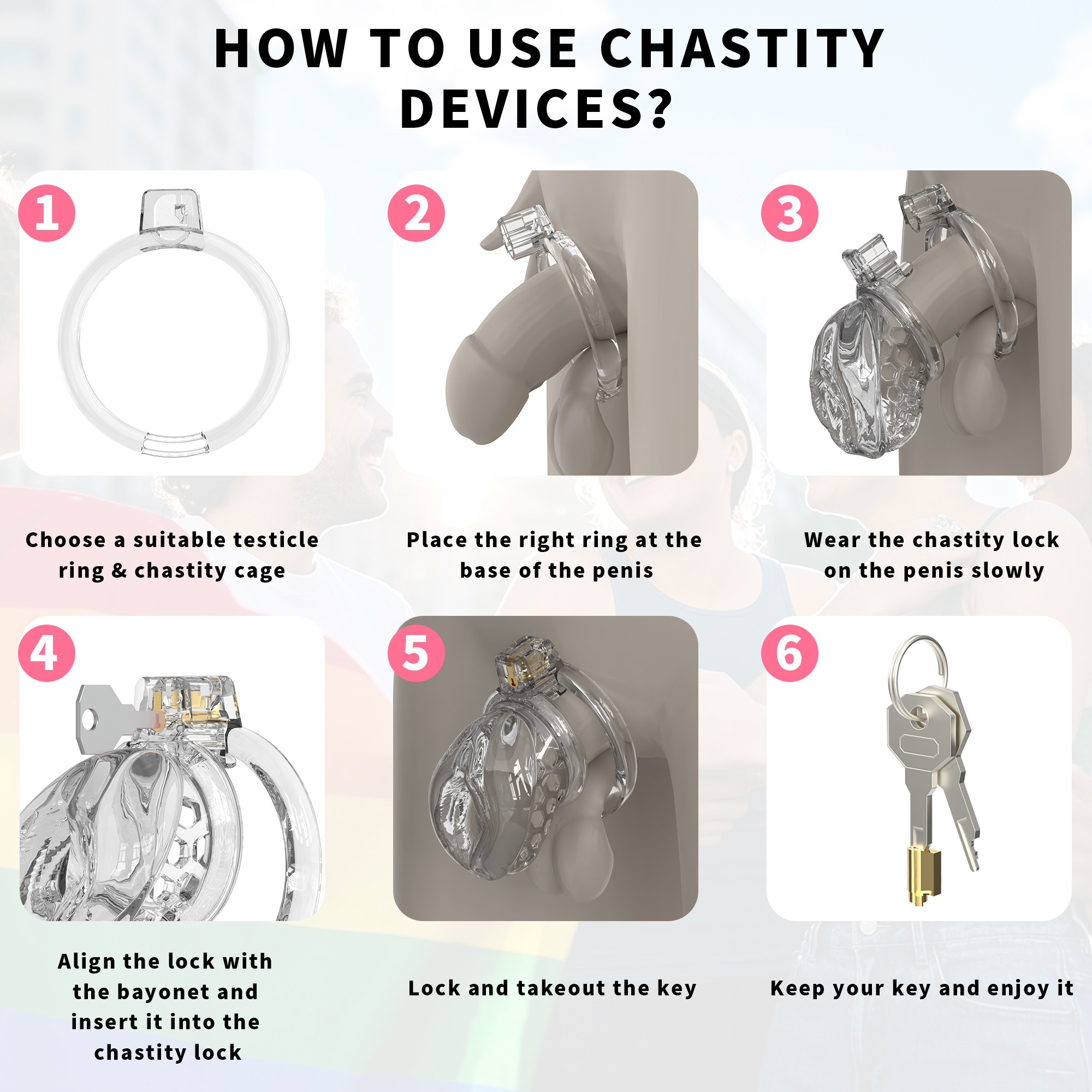 HOW TO USE CHASTITY DEVICES?

1

Choose a suitable testicle ring & chastity cage

2

Place the right ring at the base of the penis

3

Wear the chastity lock on the penis slowly

4

Align the lock with the bayonet and insert it into the chastity lock

5

Lock and takeout the key

6

Keep your key and enjoy it