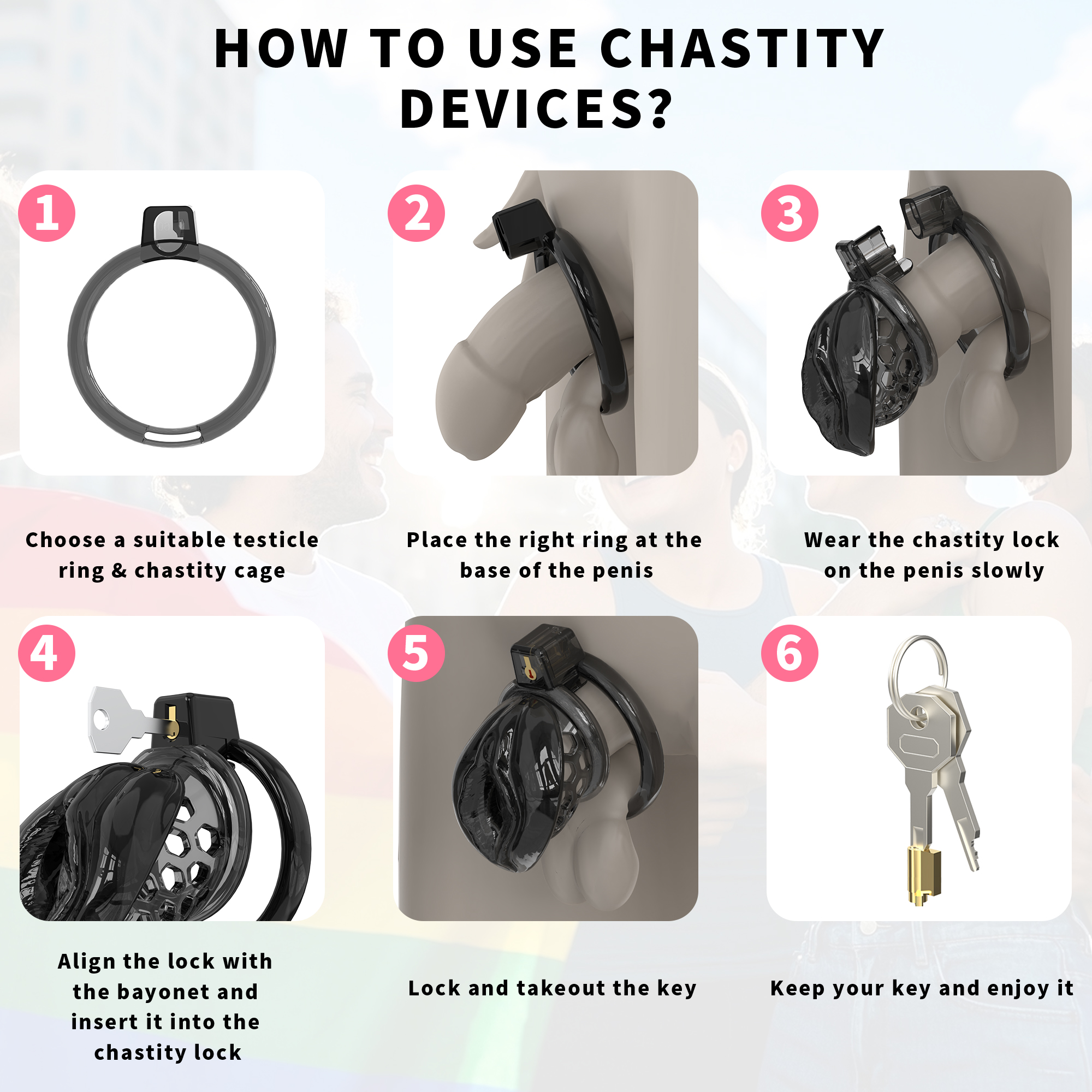 HOW TO USE CHASTITY DEVICES?

1

Choose a suitable testicle ring & chastity cage

2

Place the right ring at the base of the penis

3

Wear the chastity lock on the penis slowly

4

Align the lock with the bayonet and insert it into the chastity lock

5

Lock and takeout the key

6

Keep your key and enjoy it