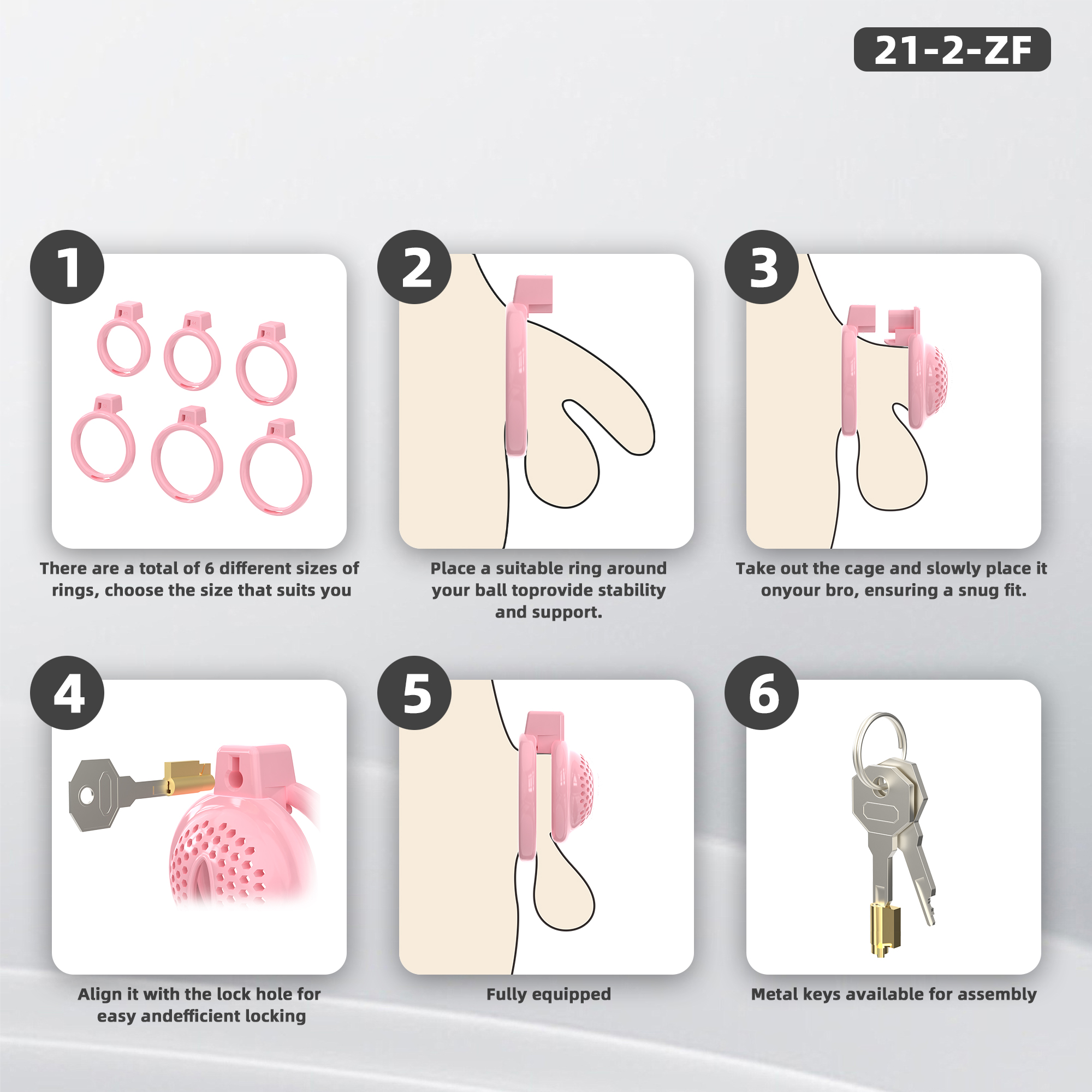 21-2-ZF

1

There are a total of 6 different sizes of rings, choose the size that suits you

2

Place a suitable ring around your ball toprovide stability and support.

3

Take out the cage and slowly place it onyour bro, ensuring a snug fit.

4

Align it with the lock hole for easy andefficient locking

5

Fully equipped

6

Metal keys available for assembly