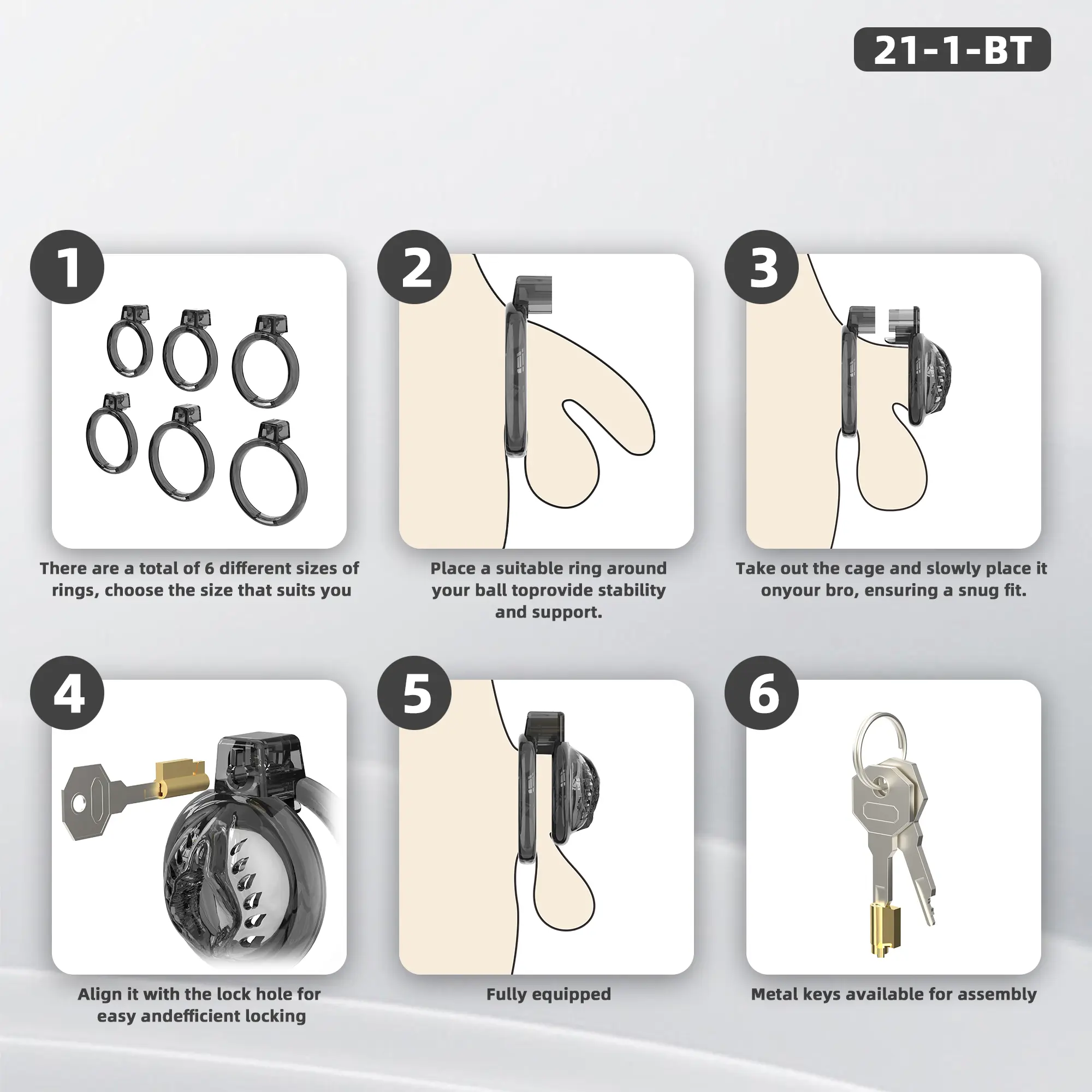 21-1-BT

1

There are a total of 6 different sizes of rings, choose the size that suits you

2

Place a suitable ring around your ball toprovide stability and support.

3

Take out the cage and slowly place it onyour bro, ensuring a snug fit.

4

Align it with the lock hole for easy andefficient locking

5

Fully equipped

6

Metal keys available for assembly