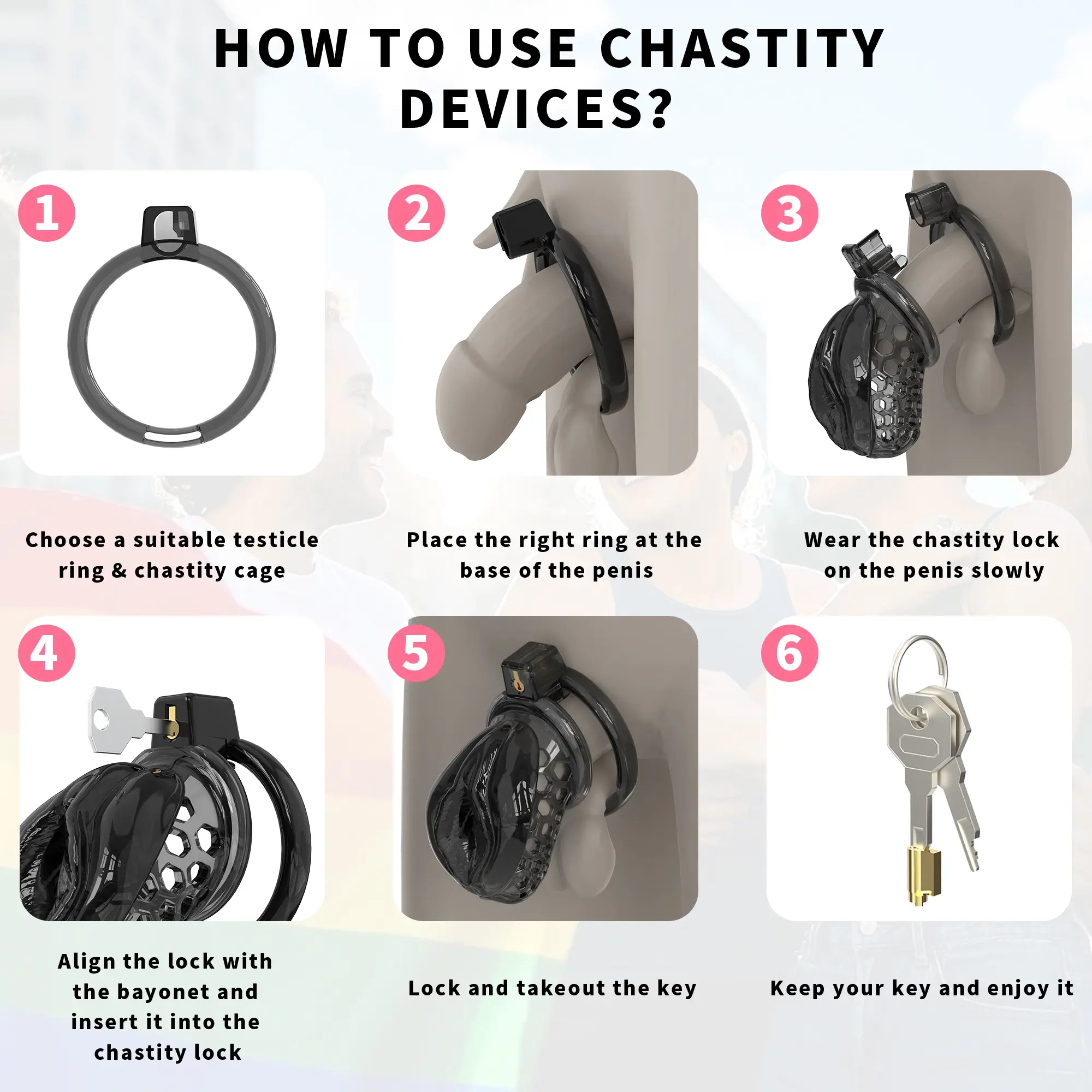 HOW TO USE CHASTITY DEVICES?

1

Choose a suitable testicle ring & chastity cage

2

Place the right ring at the base of the penis

3

Wear the chastity lock on the penis slowly

4

Align the lock with the bayonet and insert it into the chastity lock

5

Lock and takeout the key

6

Keep your key and enjoy it