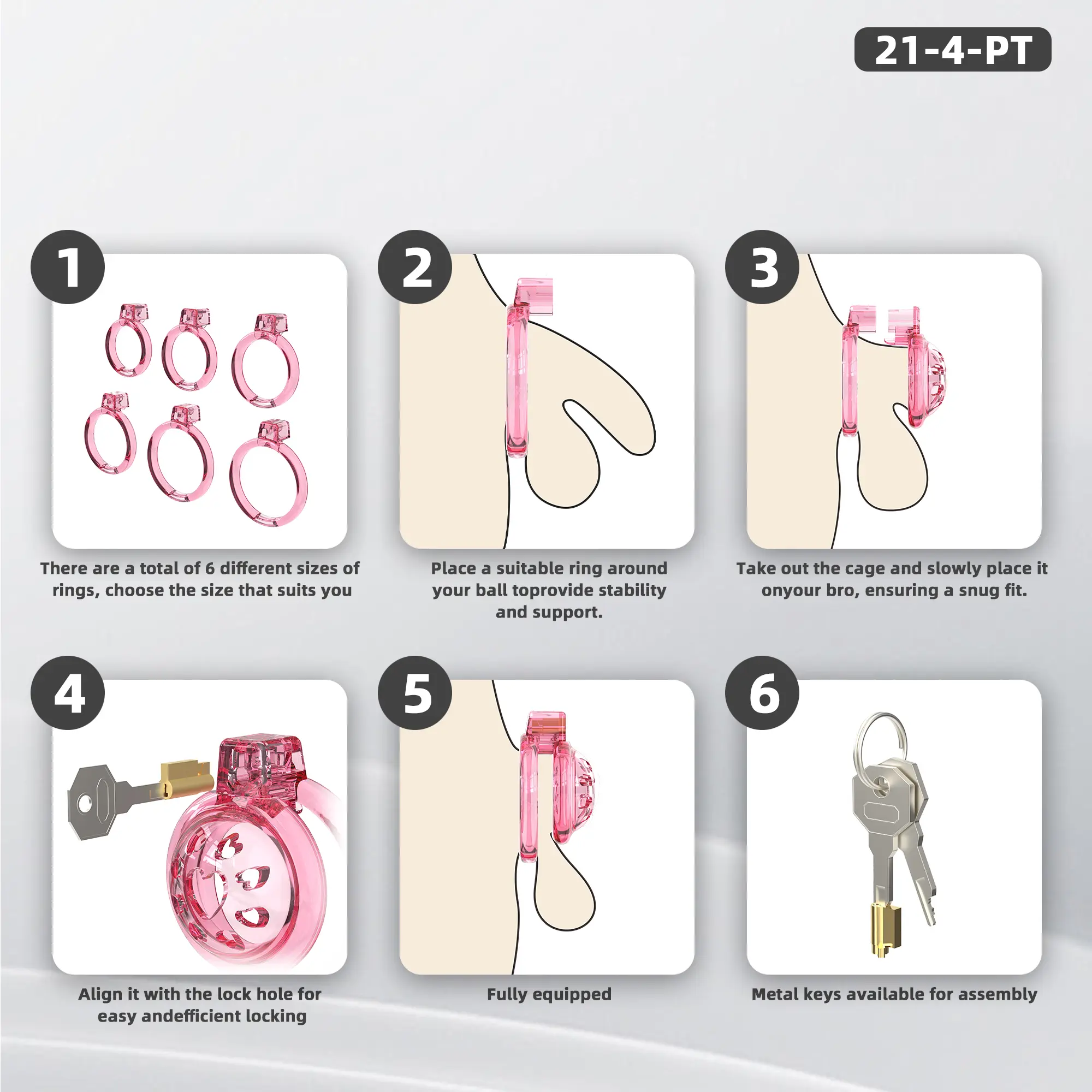 21-4-PT

1

There are a total of 6 different sizes of rings, choose the size that suits you

2

Place a suitable ring around your ball toprovide stability and support.

3

Take out the cage and slowly place it onyour bro, ensuring a snug fit.

4

Align it with the lock hole for easy andefficient locking

5

Fully equipped

6

Metal keys available for assembly