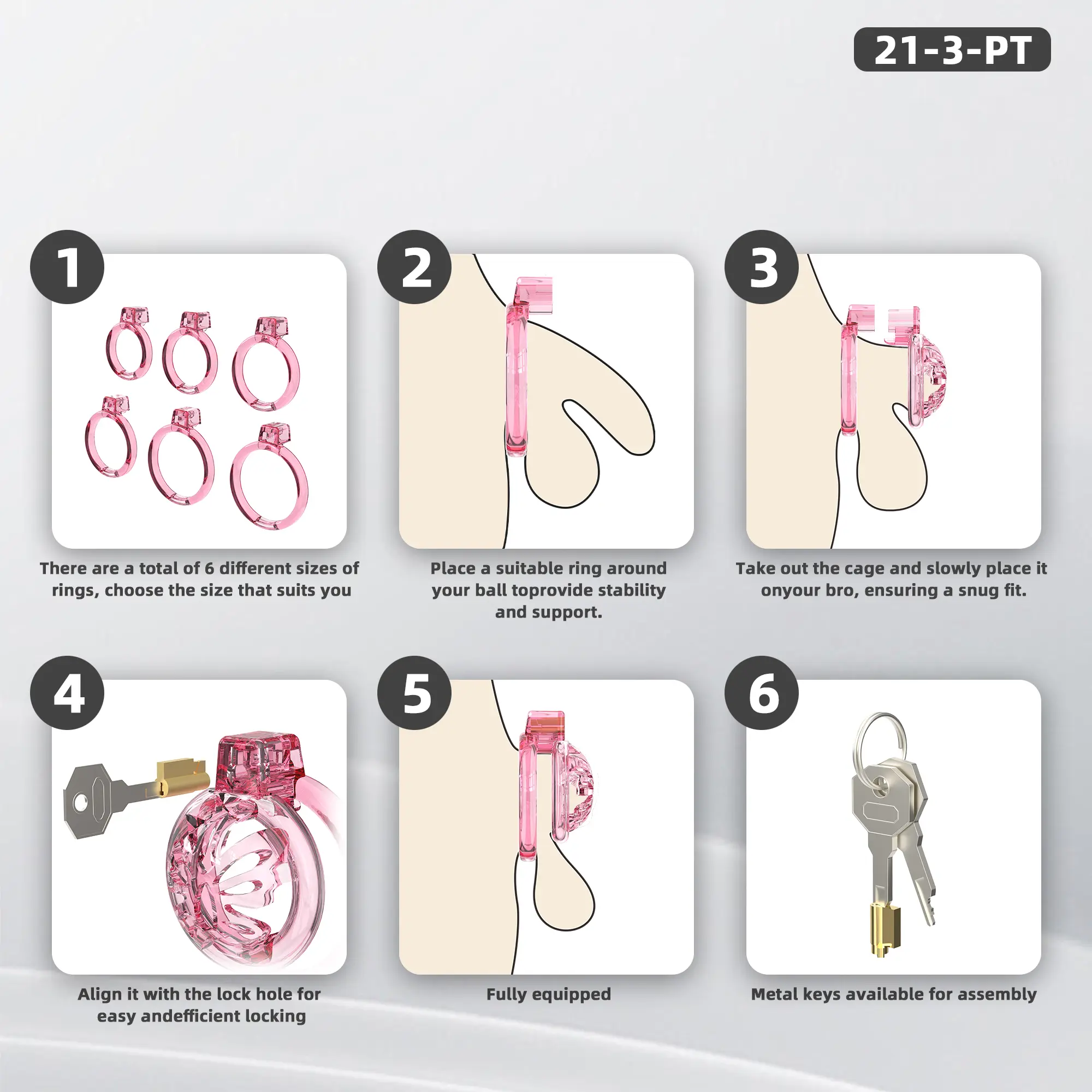 21-3-PT

1

There are a total of 6 different sizes of rings, choose the size that suits you

2

Place a suitable ring around your ball toprovide stability and support.

3

Take out the cage and slowly place it onyour bro, ensuring a snug fit.

4

Align it with the lock hole for easy andefficient locking

5

Fully equipped

6

Metal keys available for assembly