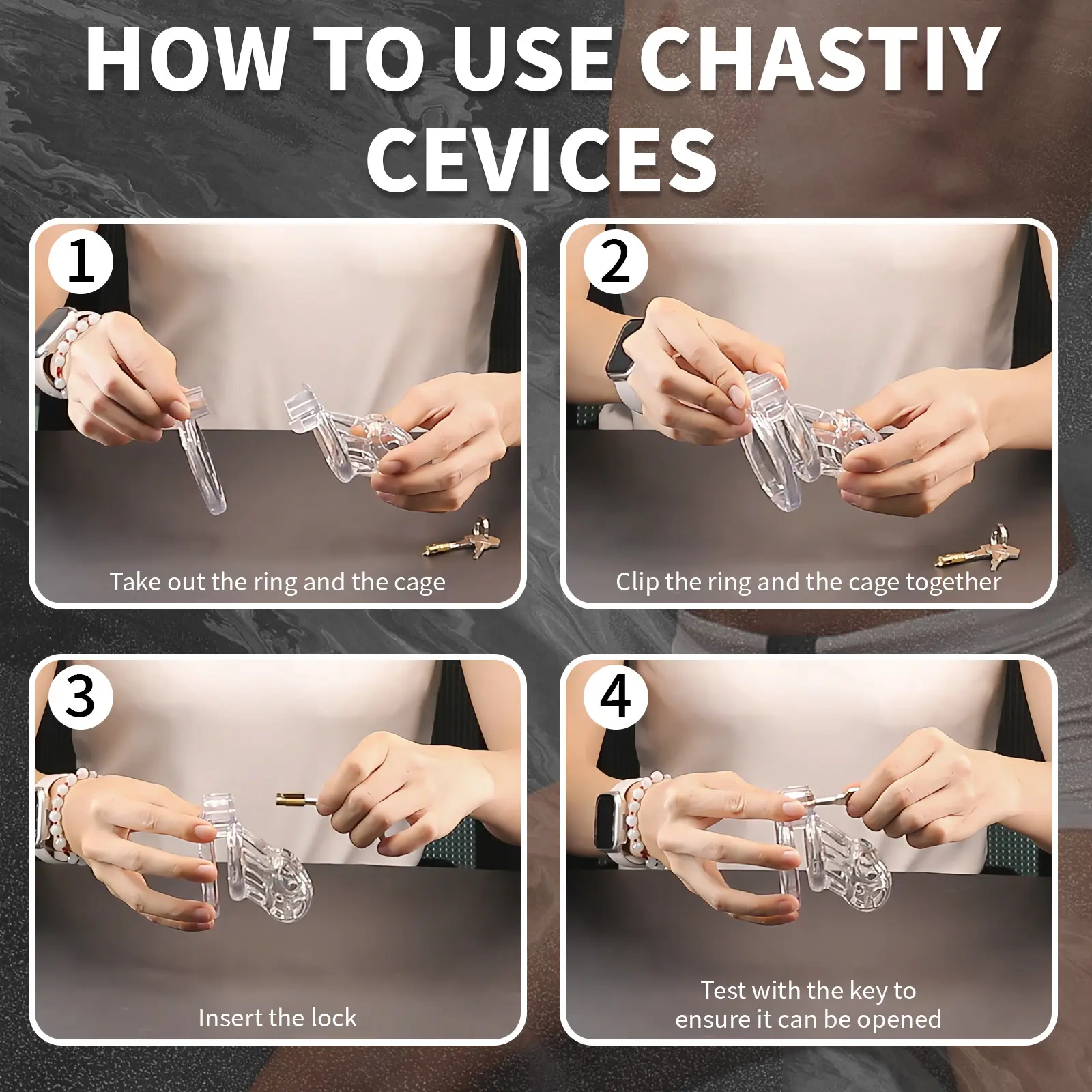 HOW TO USE CHASTIY CEVICES

1
Take out the ring and the cage

2
Clip the ring and the cage together

3
Insert the lock

4
Test with the key to ensure it can be opened