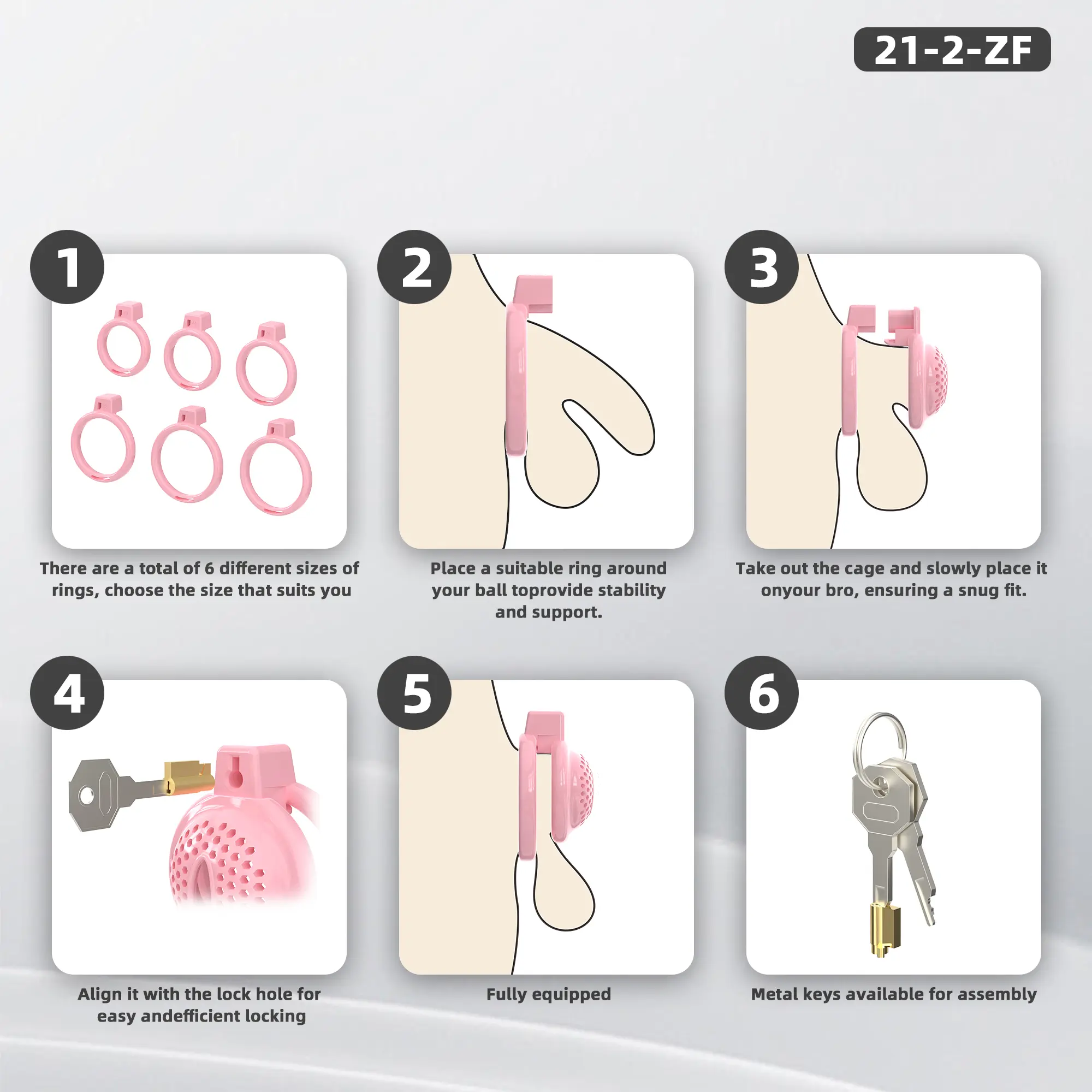 21-2-ZF

1

There are a total of 6 different sizes of rings, choose the size that suits you

2

Place a suitable ring around your ball toprovide stability and support.

3

Take out the cage and slowly place it onyour bro, ensuring a snug fit.

4

Align it with the lock hole for easy andefficient locking

5

Fully equipped

6

Metal keys available for assembly